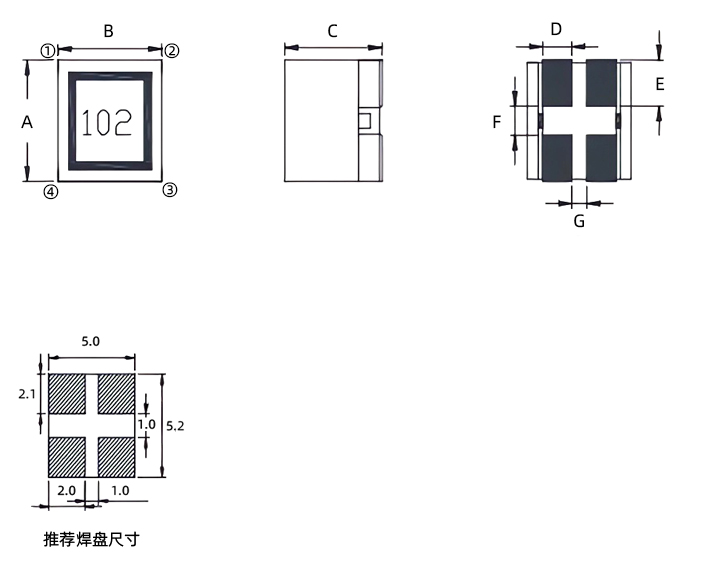 B
①
②
A
102
④
③

C

D
E
F
G

5.0
2.1
1.0
5.2
2.0
1.0

推荐焊盘尺寸